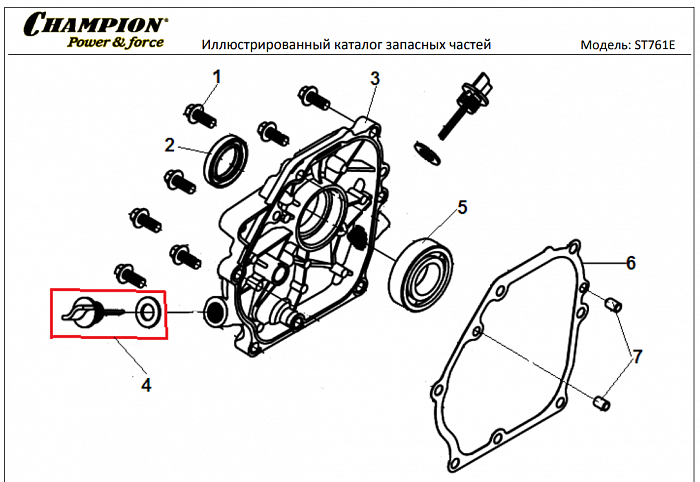 CHAMPION®
Power & force

Иллюстрированный каталог запасных частей

Модель: ST761E

1
2
3
4
5
6
7