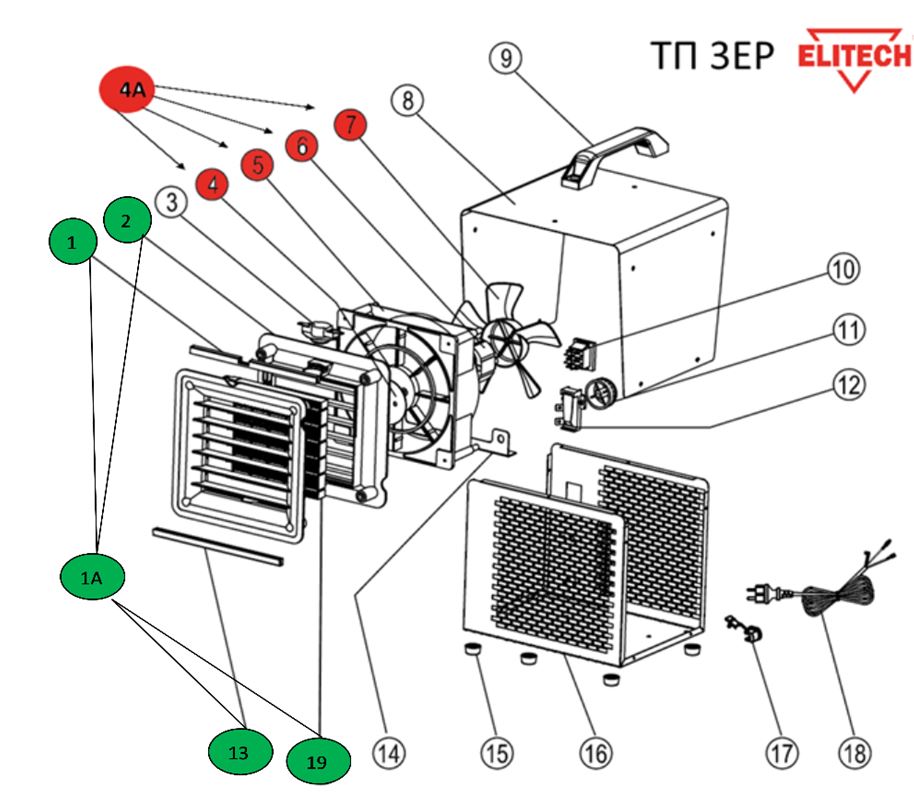 ТП 3ЕР ELITECH

4A
9
8
7
6
5
4
3
2
1
10
11
12
1A
13
19
14
15
16
17
18